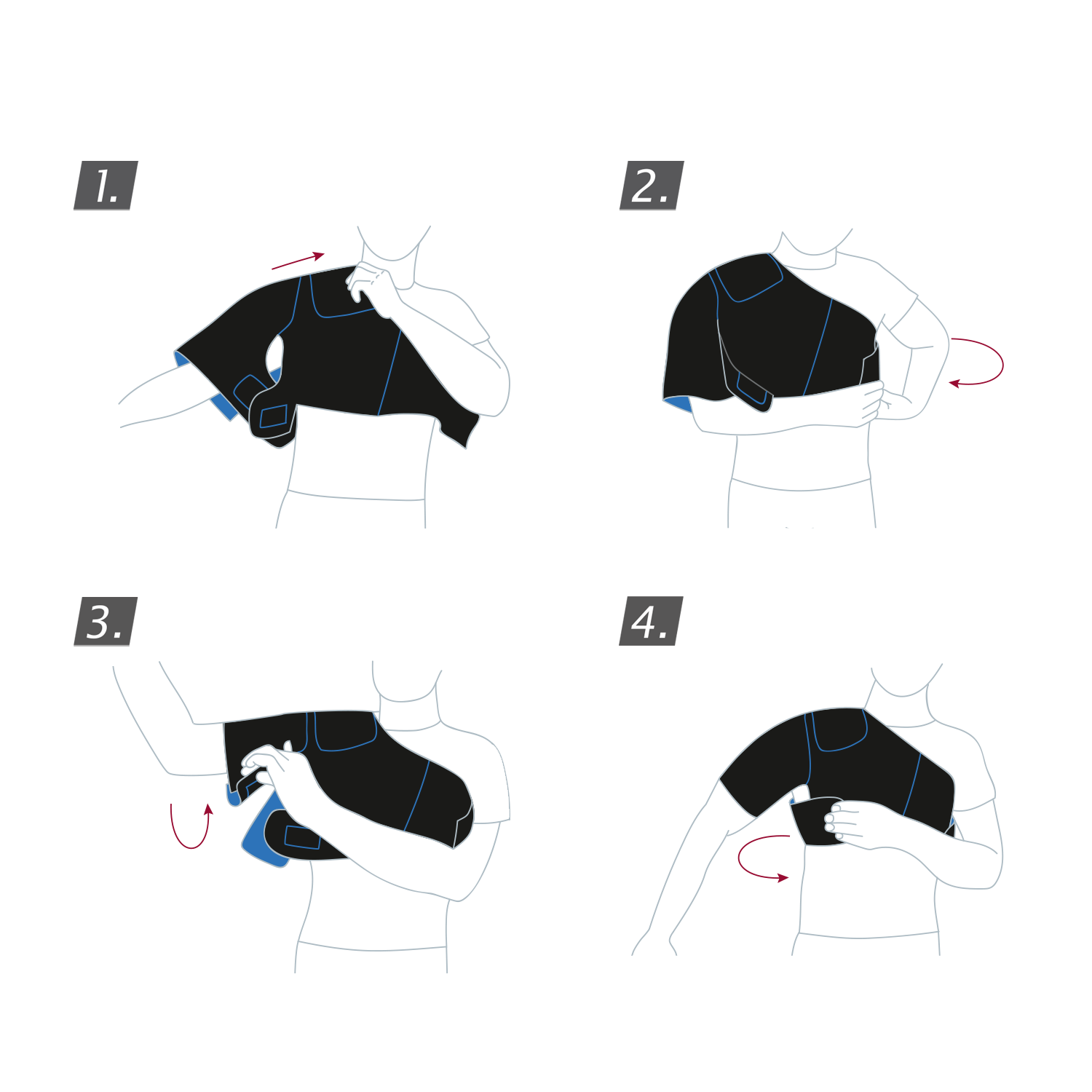 1.

2.

3.

4.